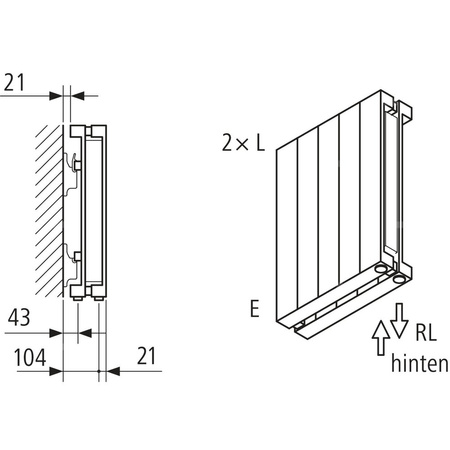 21

43

104

21

2 × L

E

RL
hinten