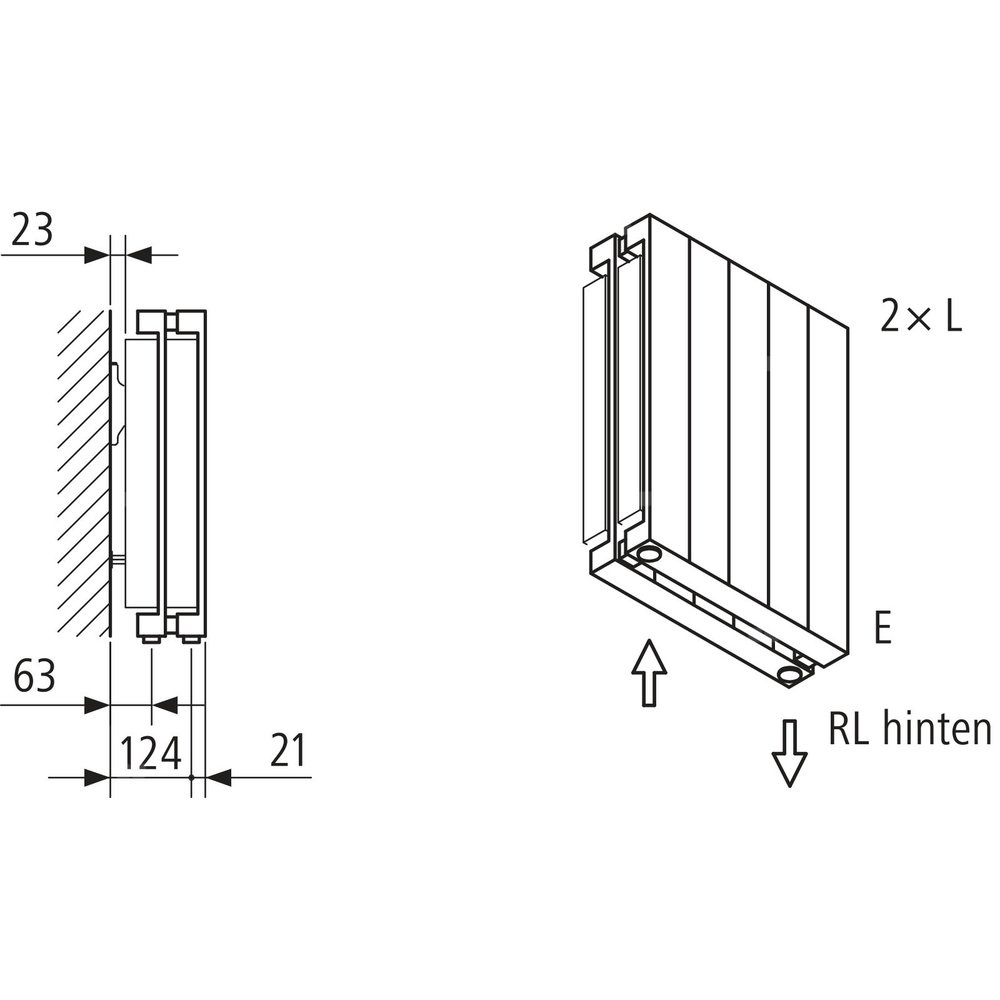 23

63

124

21

2× L

E

RL hinten