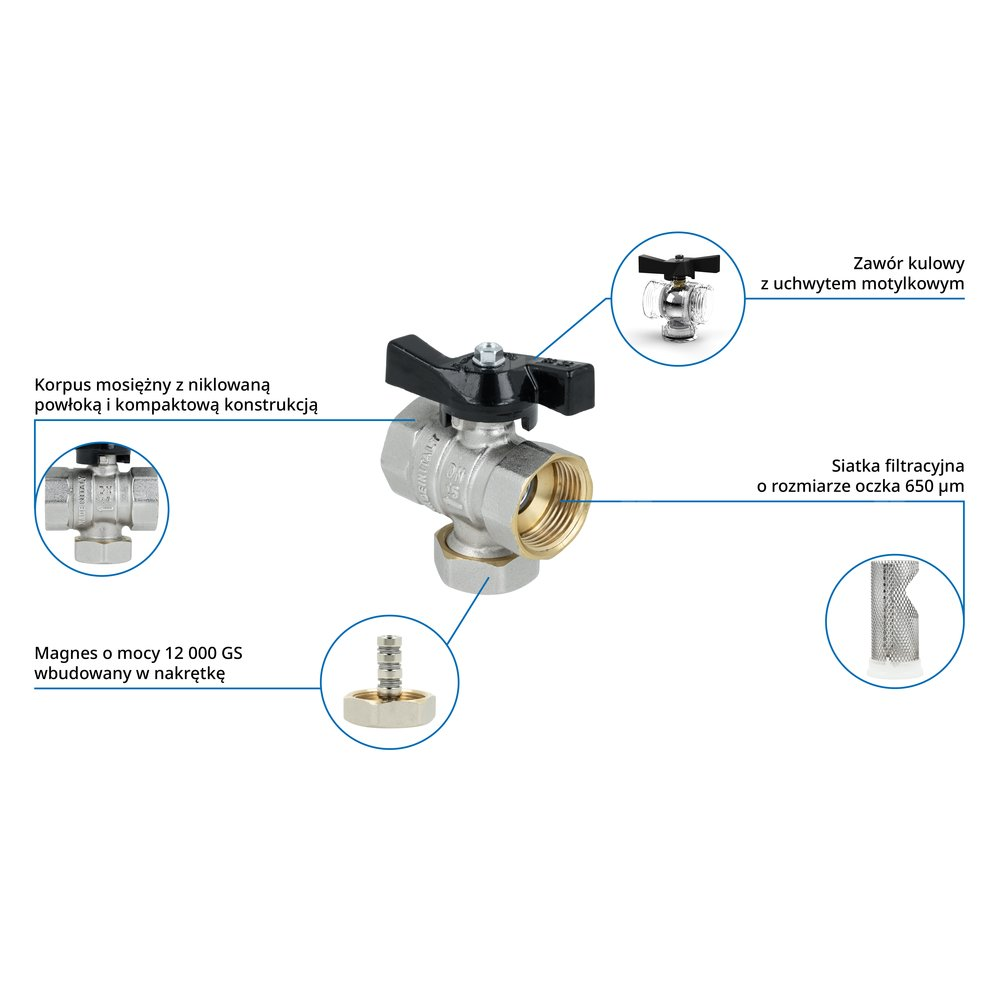 Zawór kulowy
z uchwytem motylkowym

Korpus mosiężny z niklowaną
powłoką i kompaktową konstrukcją

Siatka filtracyjna
o rozmiarze oczka 650 μm

Magnes o mocy 12 000 GS
wbudowany w nakrętkę