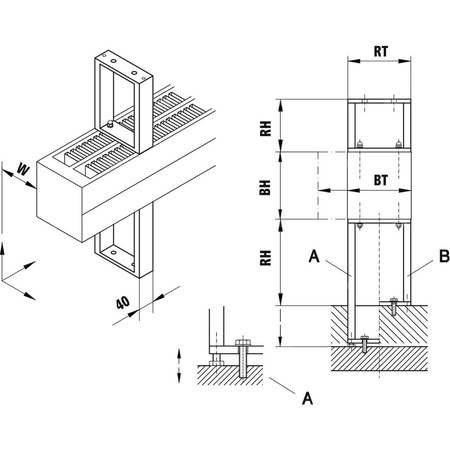 W

40

RT

RH

BH

BT

RH

A

B

A