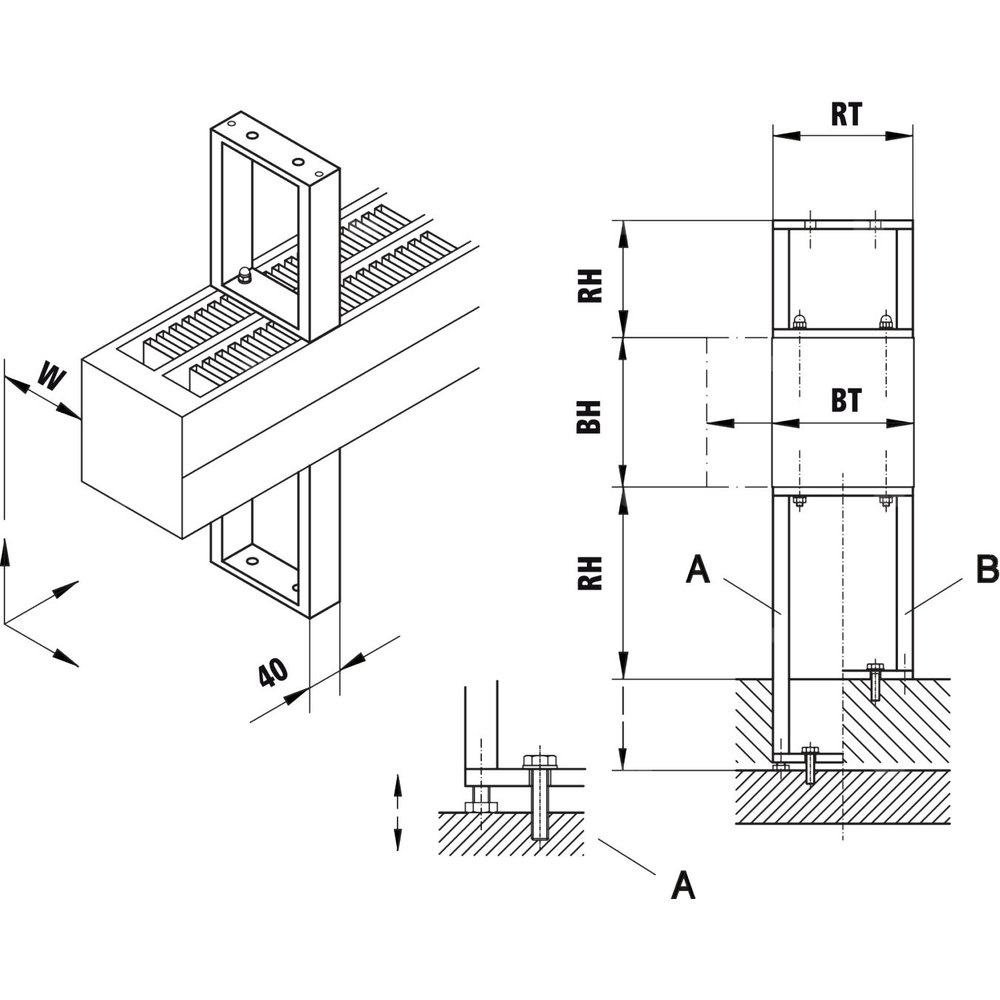 W

40

RT

RH

BH

BT

RH

A

B

A