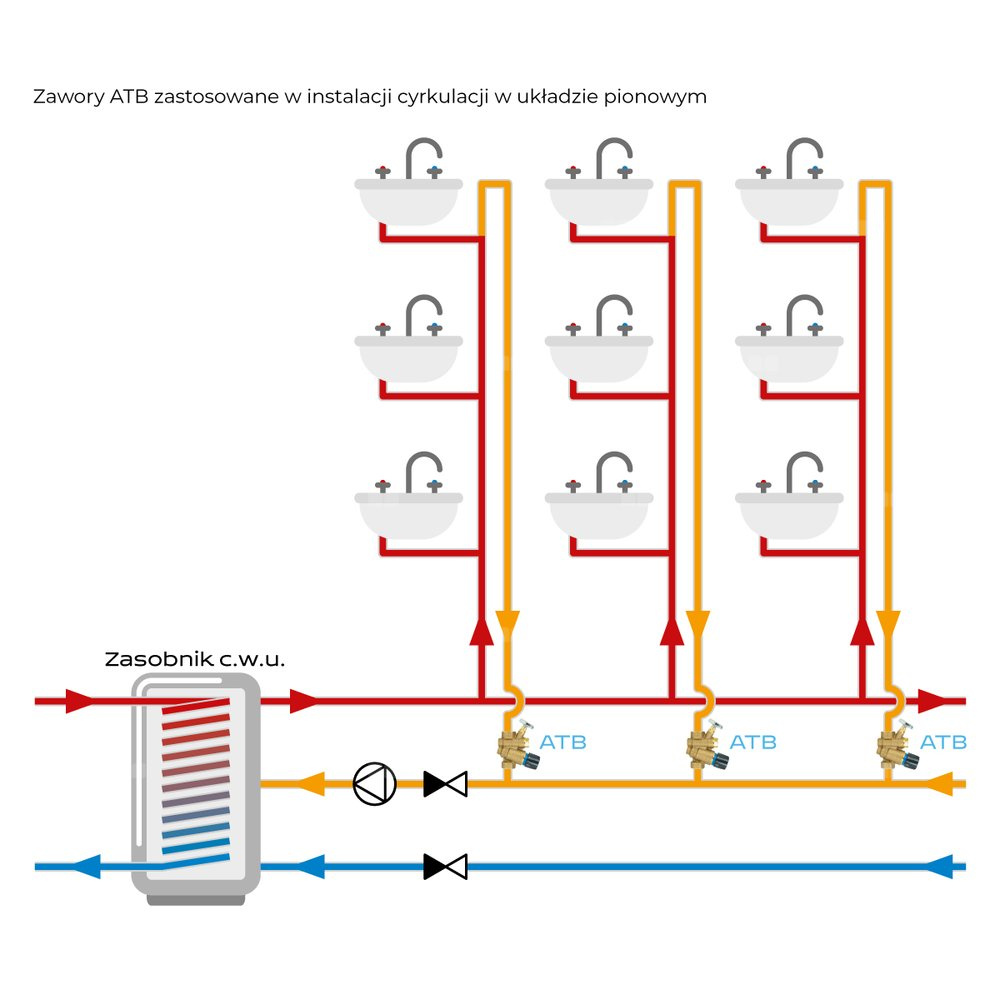 Zawory ATB zastosowane w instalacji cyrkulacji w układzie pionowym

Zasobnik c.w.u.

ATB

ATB

ATB