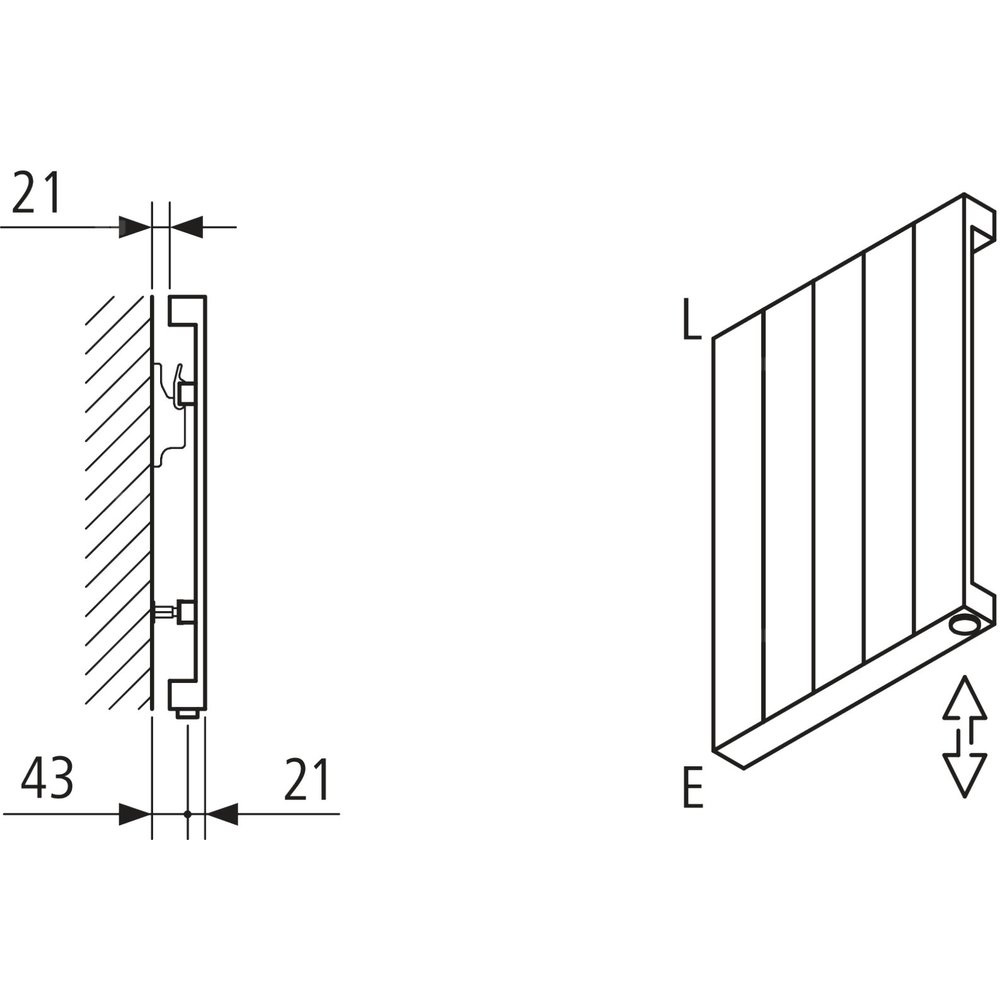 21

43

21

L

E