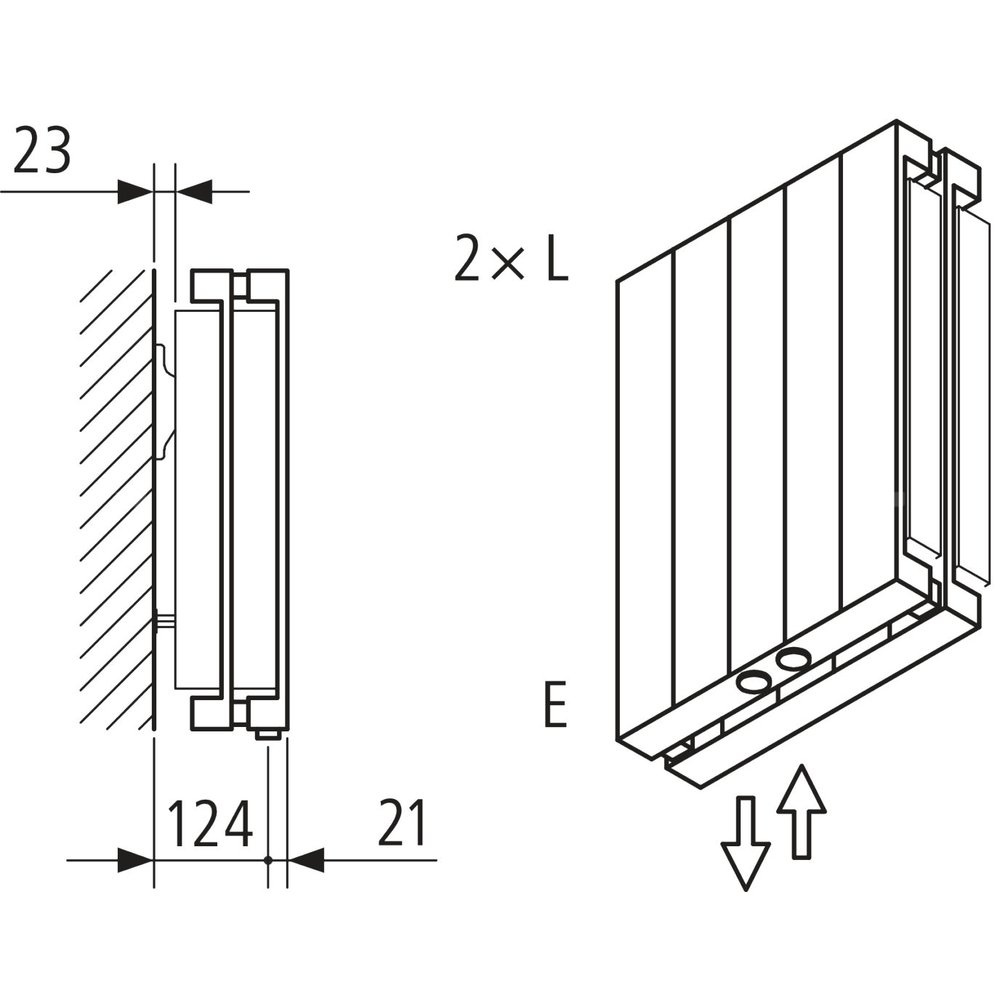 23

2 × L

E

124

21