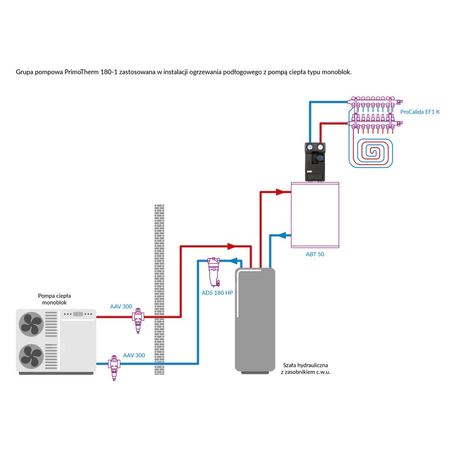 Grupa pompowa PrimoTherm 180-1 zastosowana w instalacji ogrzewania podłogowego z pompą ciepła typu monoblok.

ProCalida EF1 K

ABT 50

ADS 180 HP

Pompa ciepła monoblok

AAV 300

AAV 300

Szafa hydrauliczna z zasobnikiem c.w.u.