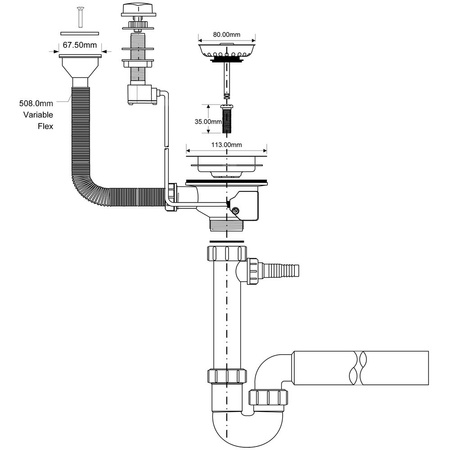 67.50mm

508.0mm
Variable
Flex

80.00mm

35.00mm

113.00mm