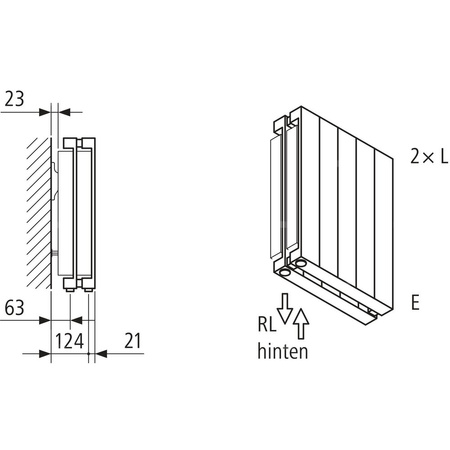 23

63

124

21

2 × L

E

RL
hinten