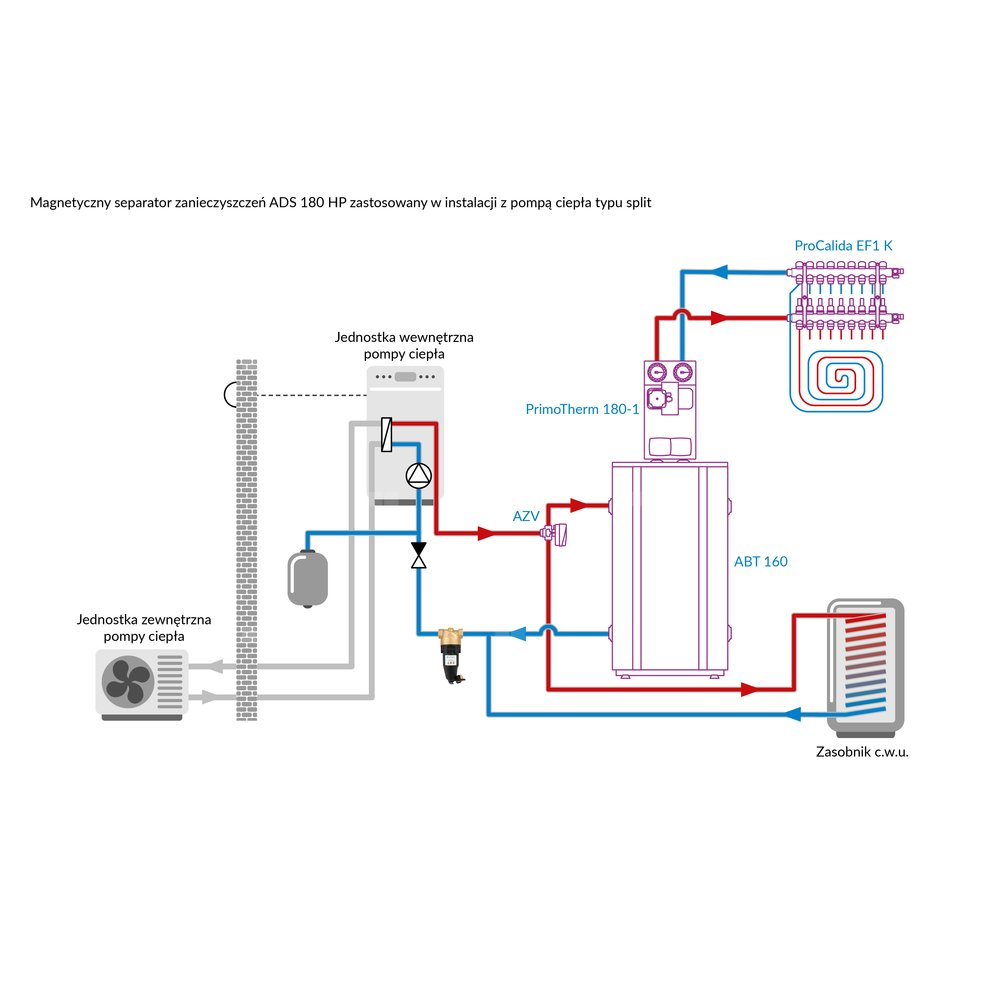 Magnetyczny separator zanieczyszczeń ADS 180 HP zastosowany w instalacji z pompą ciepła typu split

ProCalida EF1 K

Jednostka wewnętrzna pompy ciepła

PrimoTherm 180-1

AZV

ABT 160

Jednostka zewnętrzna pompy ciepła

Zasobnik c.w.u.