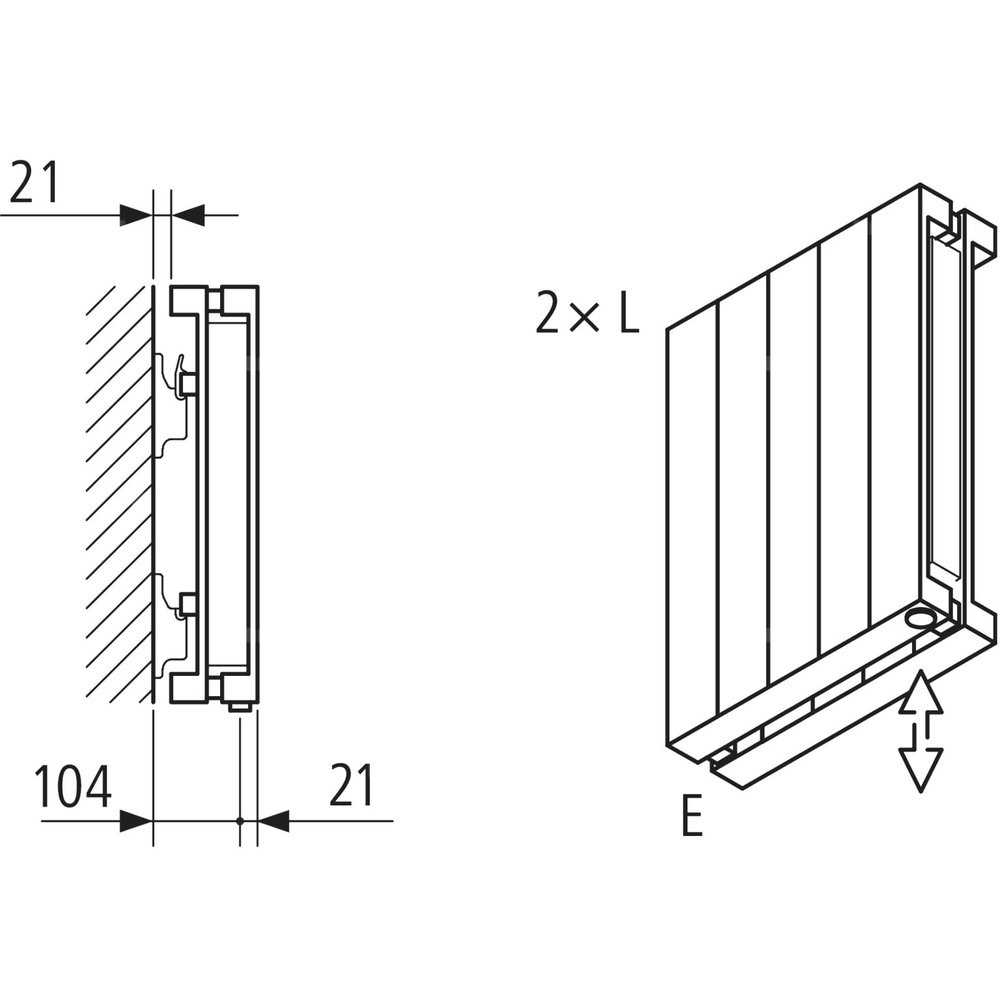 21

104

21

2 × L

E