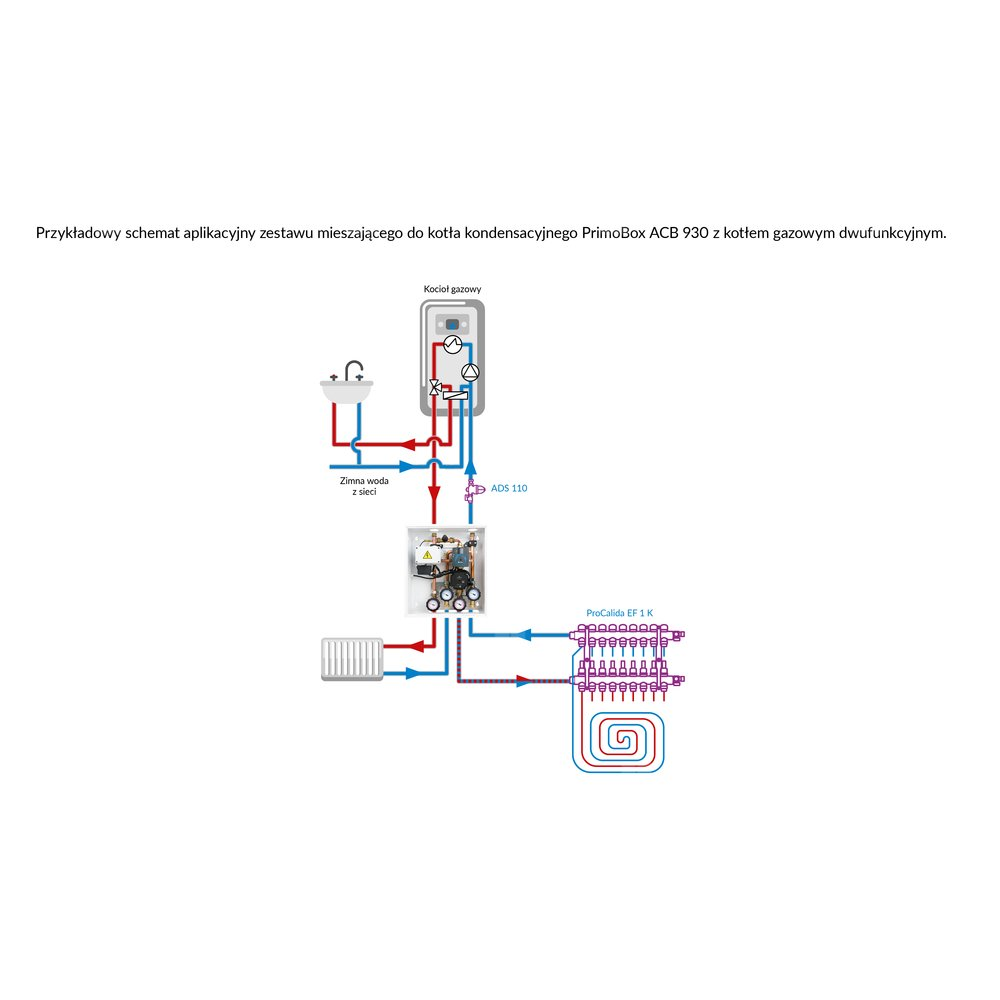 Przykładowy schemat aplikacyjny zestawu mieszającego do kotła kondensacyjnego PrimoBox ACB 930 z kotłem gazowym dwufunkcyjnym.

Kocioł gazowy

Zimna woda
z sieci

ADS 110

ProCalida EF 1 K