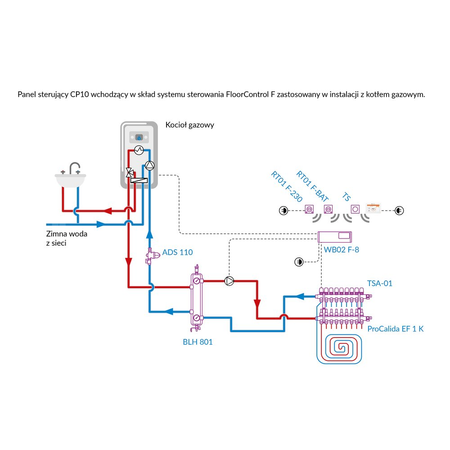 Panel sterujący CP10 wchodzący w skład systemu sterowania FloorControl F zastosowany w instalacji z kotłem gazowym.

Kocioł gazowy

RT01 F-230

RT01 F-BAT

TS

Zimna woda z sieci

ADS 110

WB02 F-8

TSA-01

ProCalida EF 1 K

BLH 801